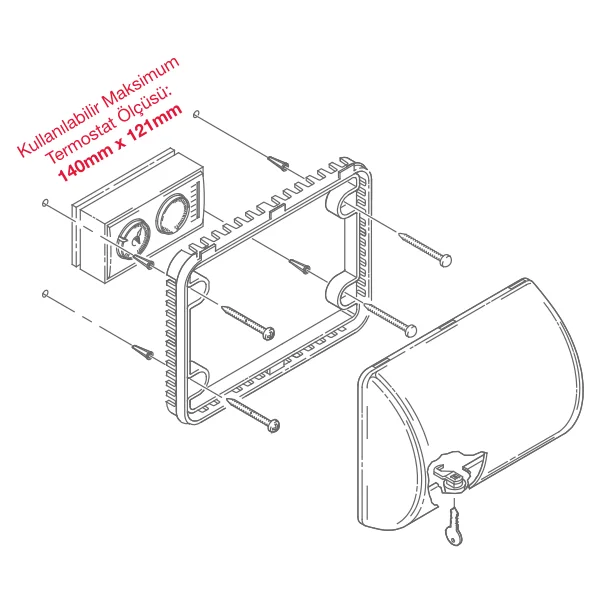 Kullanılabilir Maksimum Termostat Ölçüsü:
140mm x 121mm